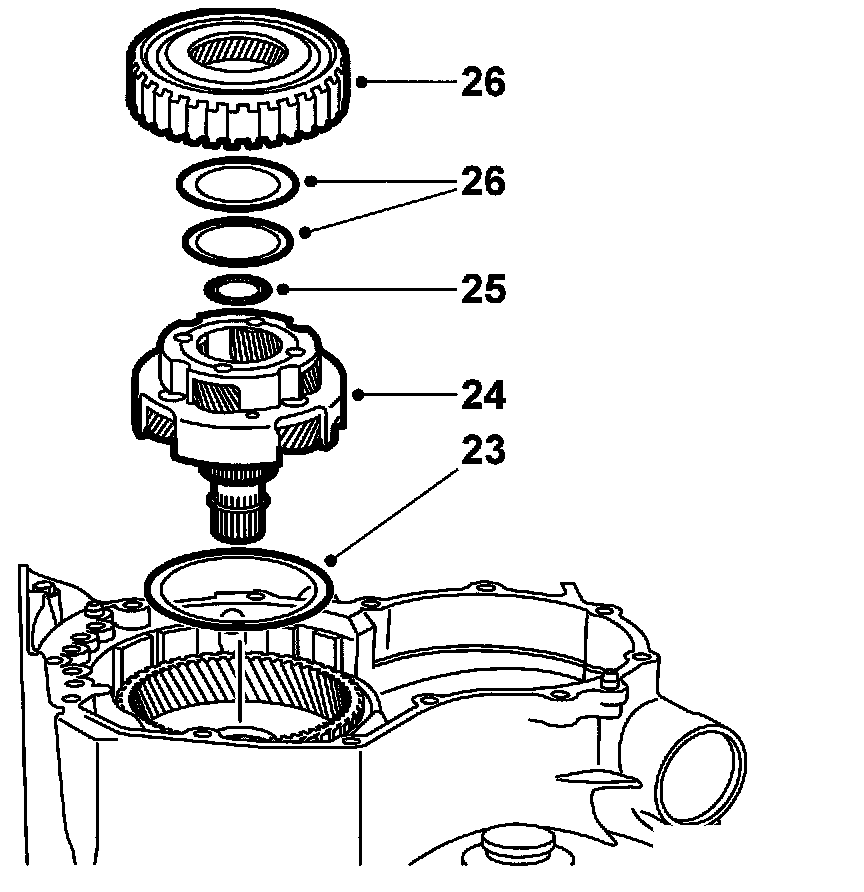 26
26
25
24
23