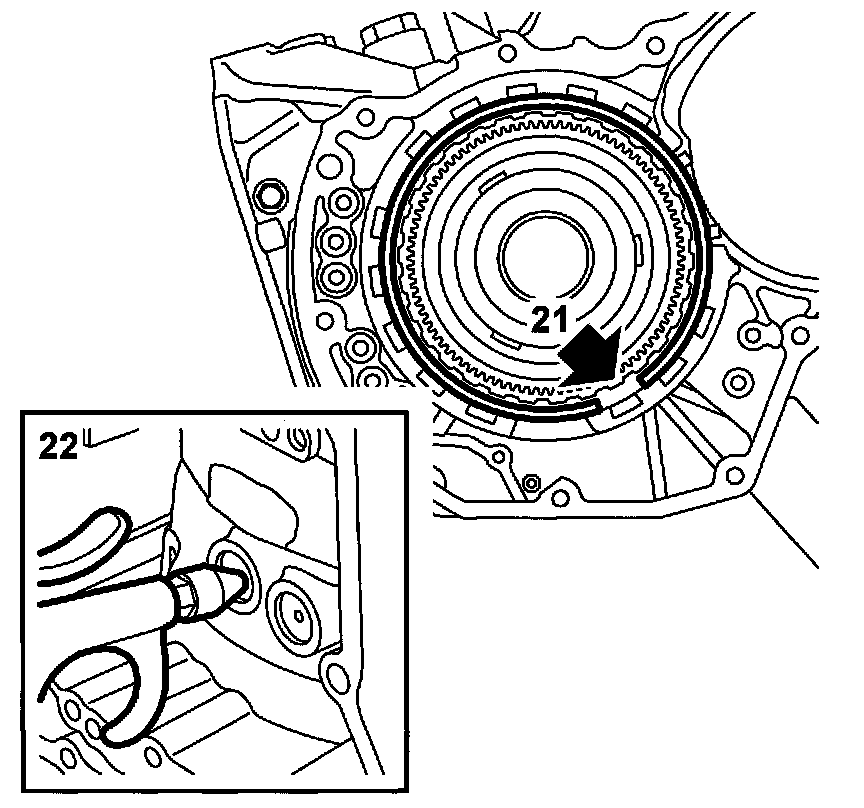 21

22