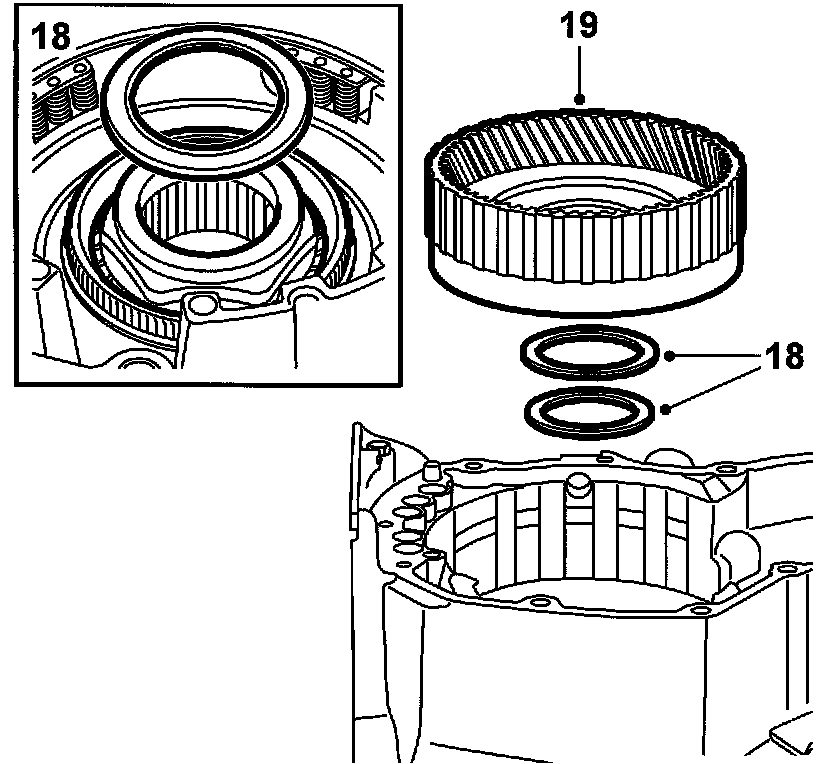 18
19
18