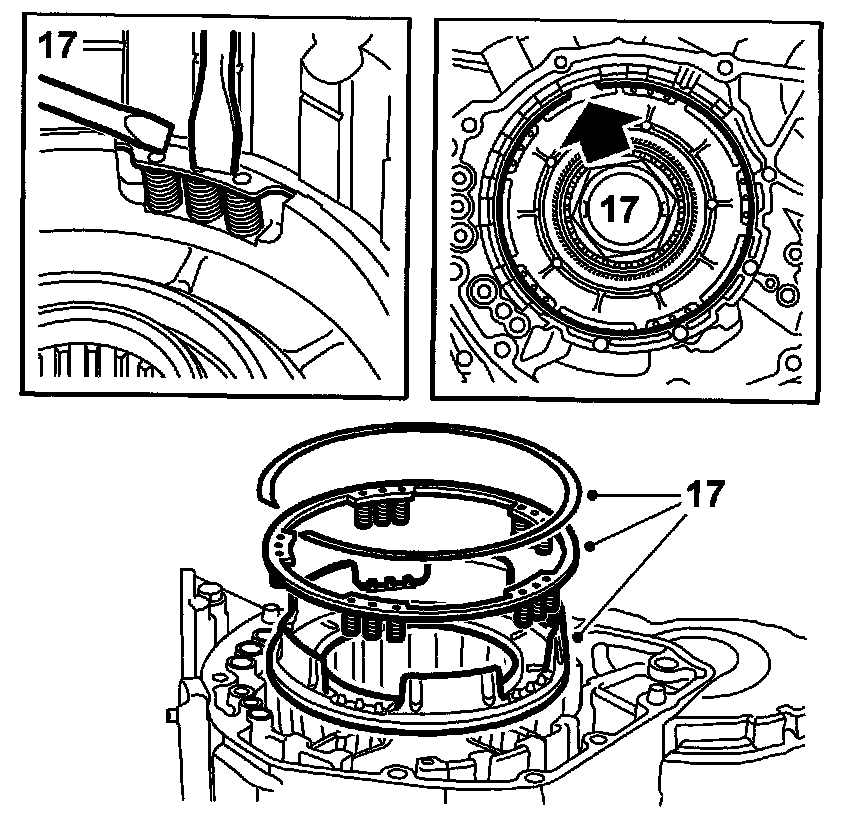 17

17

17