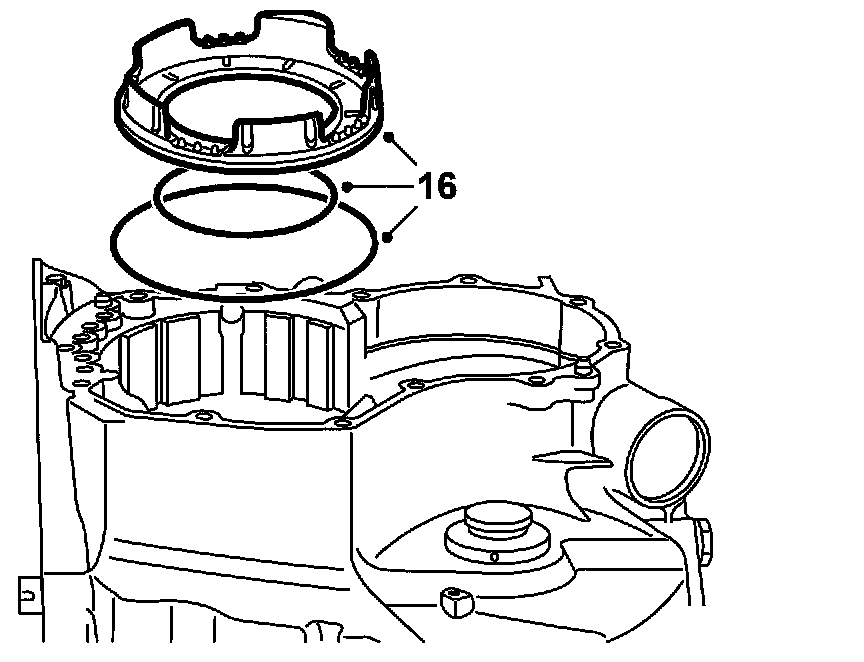 16