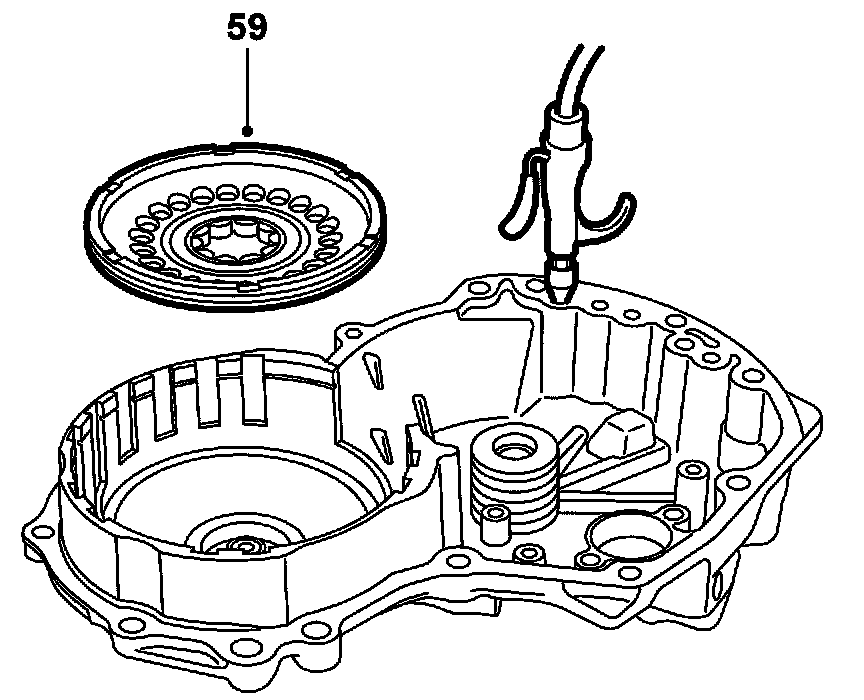 59