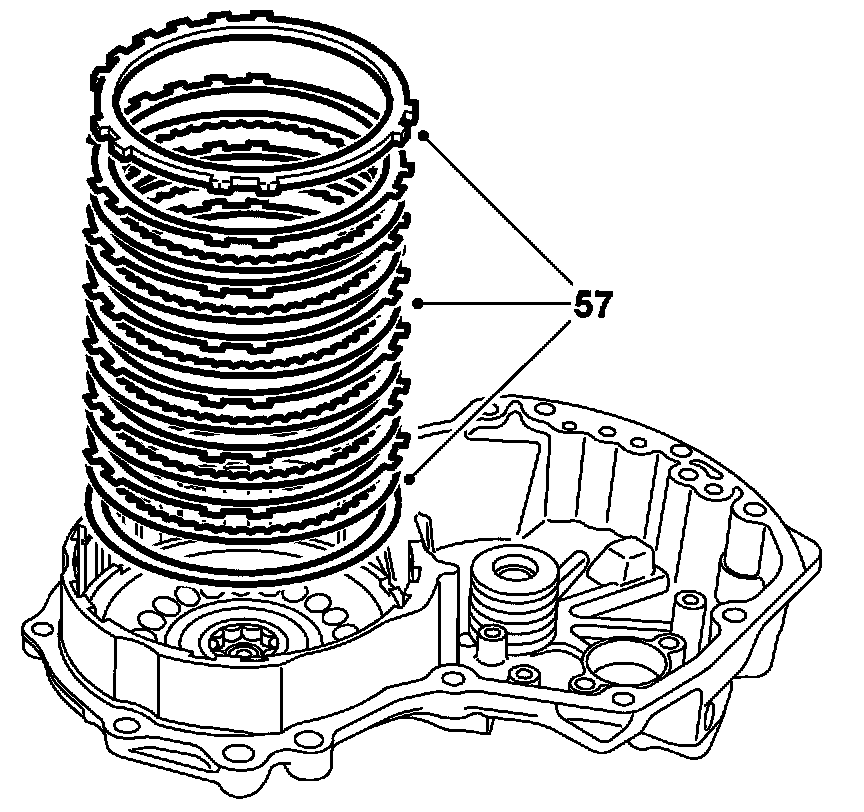 57