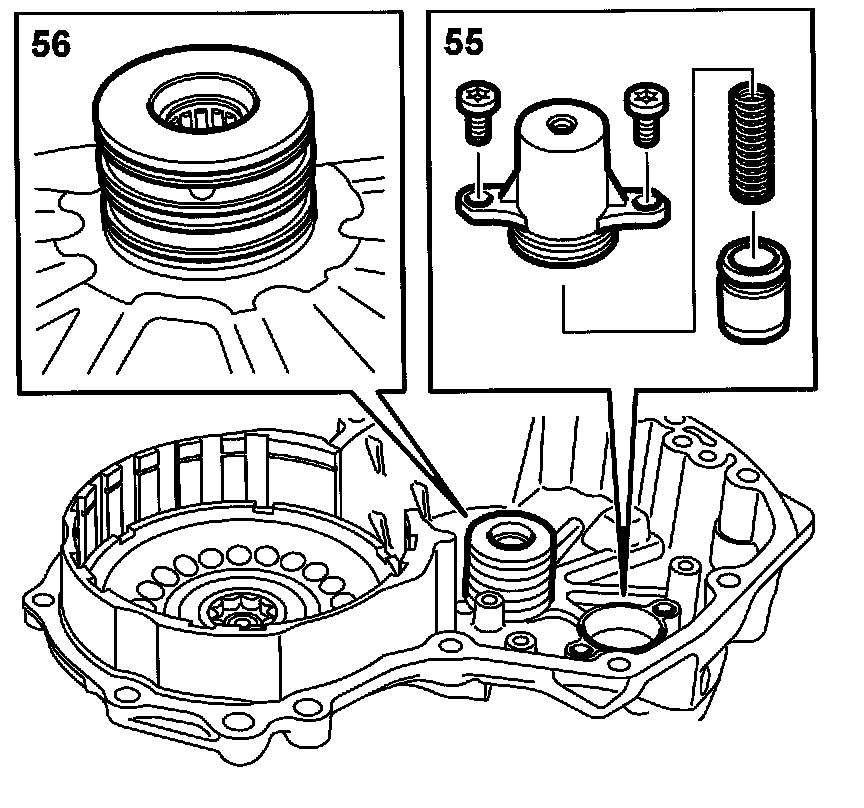 56

55