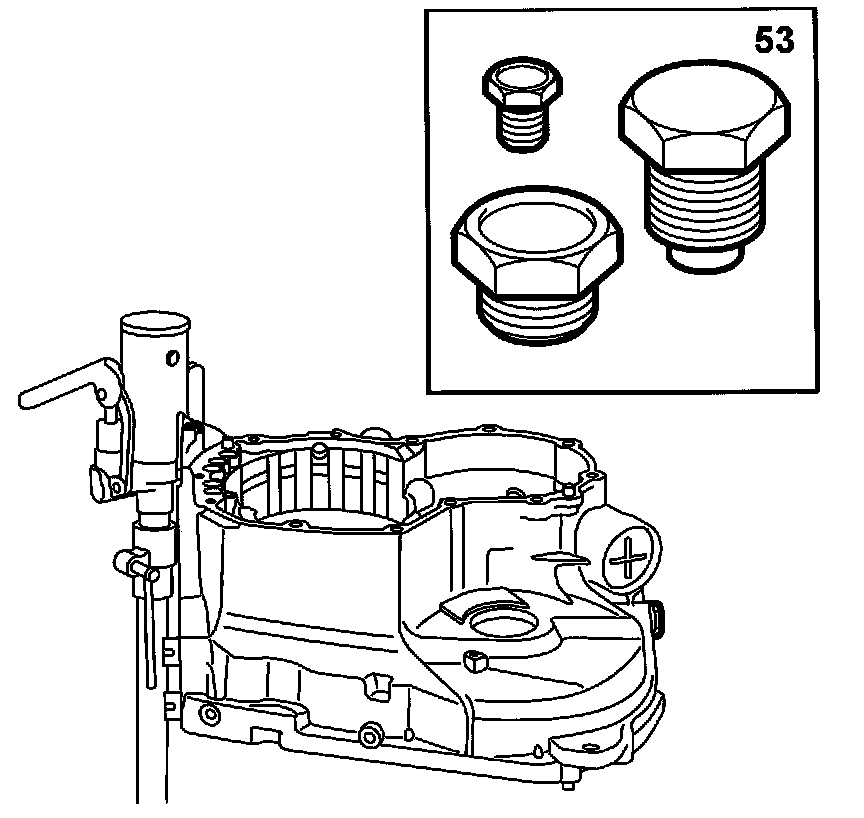 53