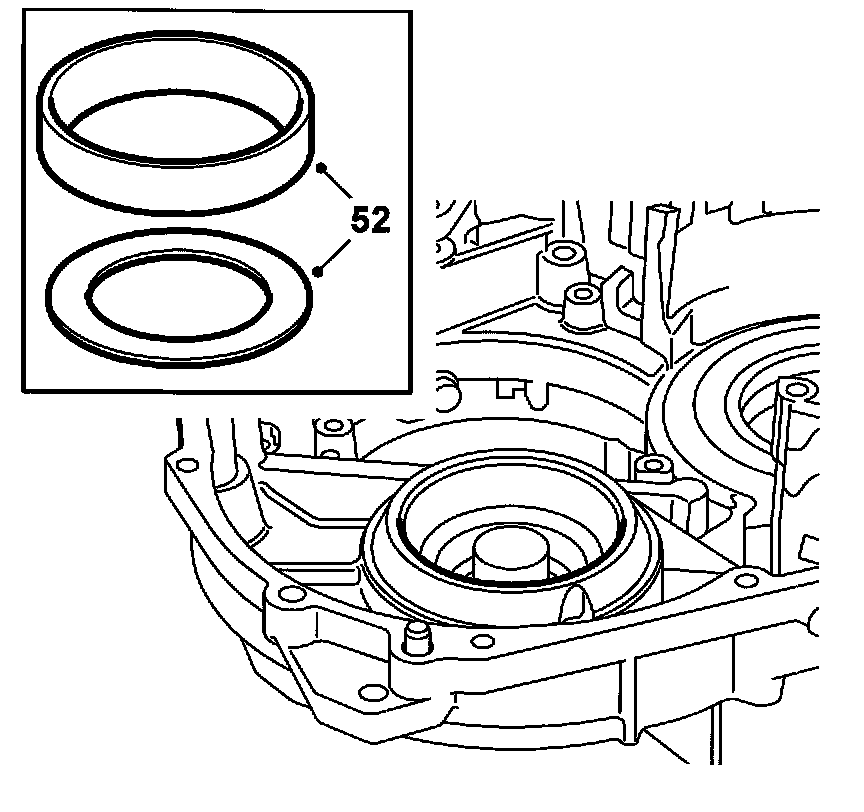 52