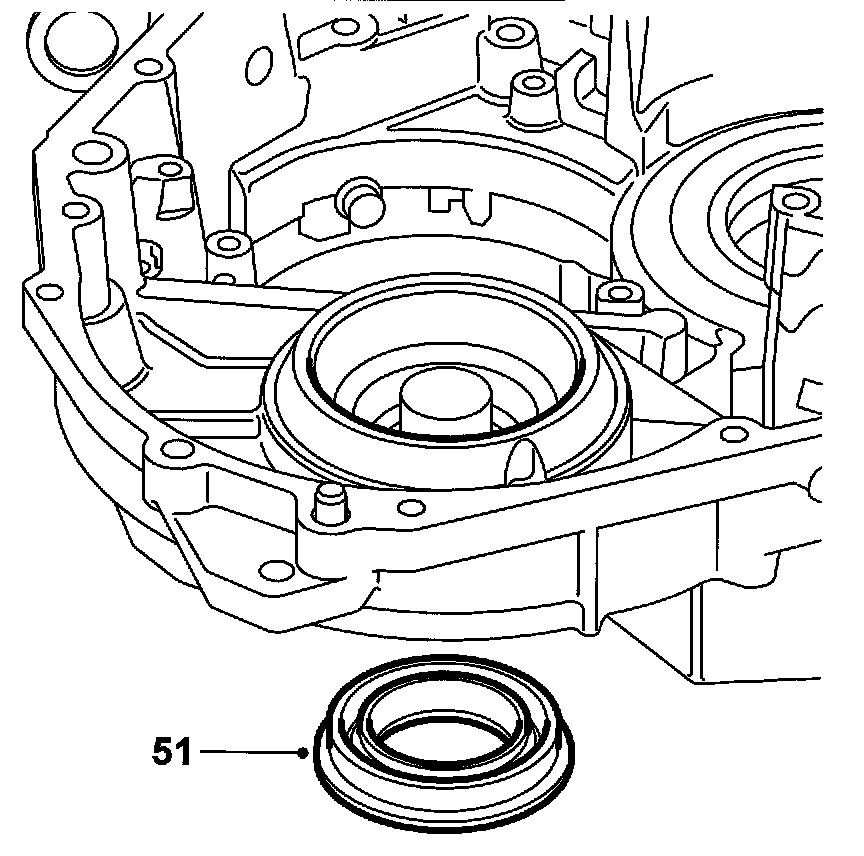 51