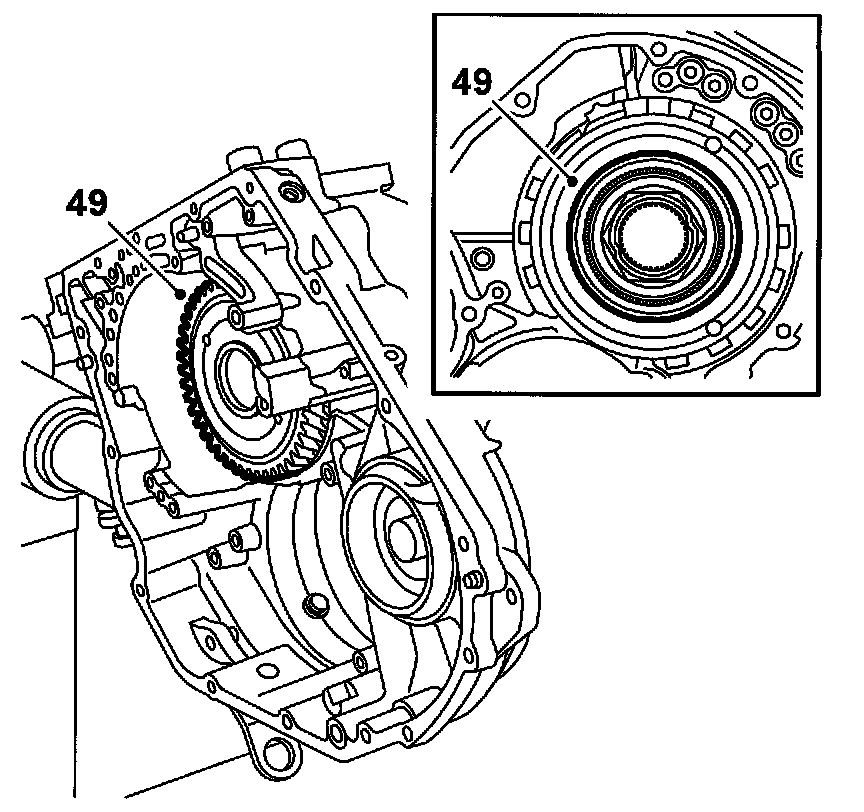 49

49