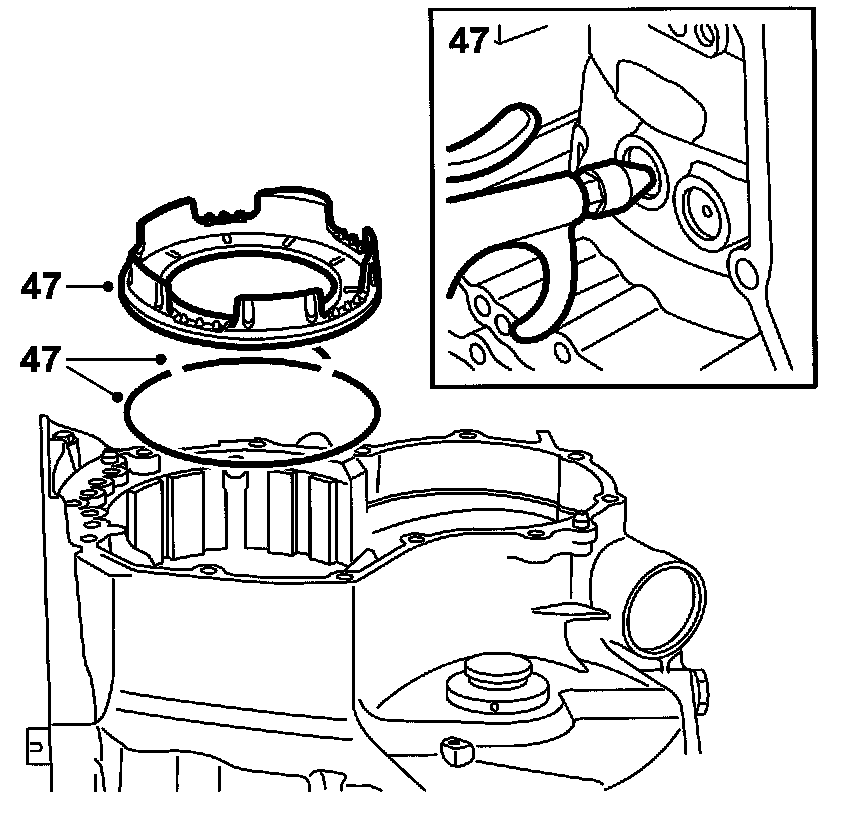 47

47

47