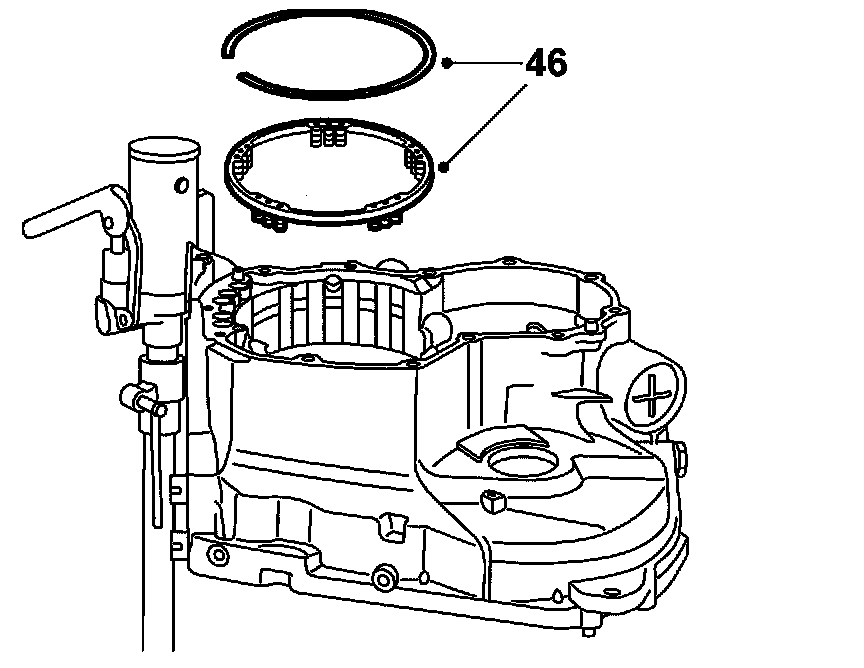 46