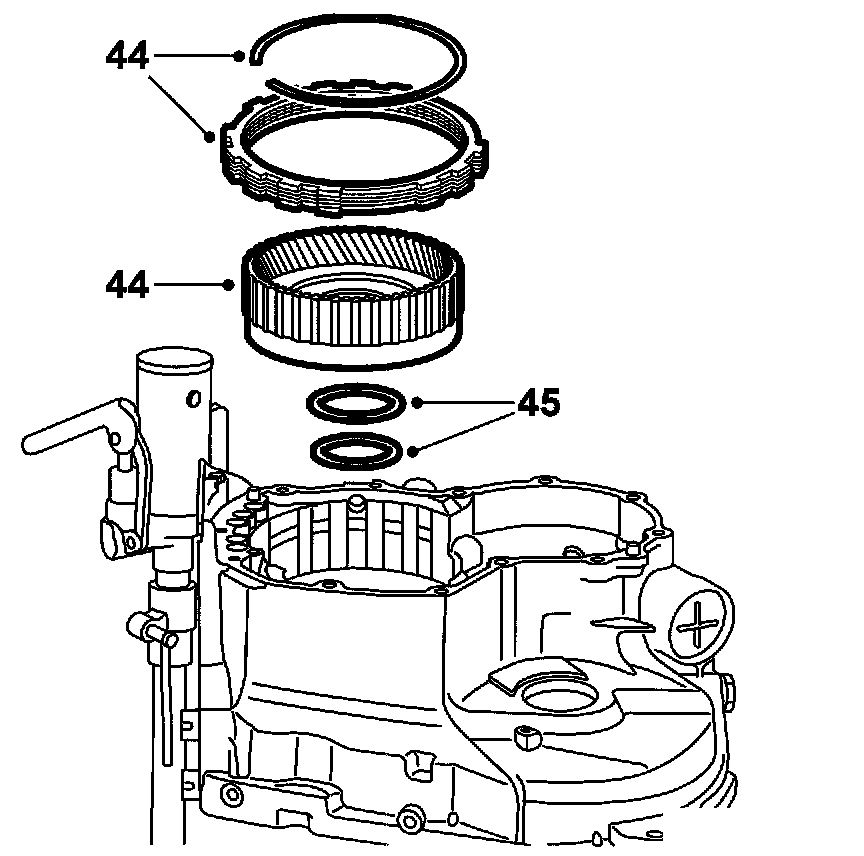 44
44
45