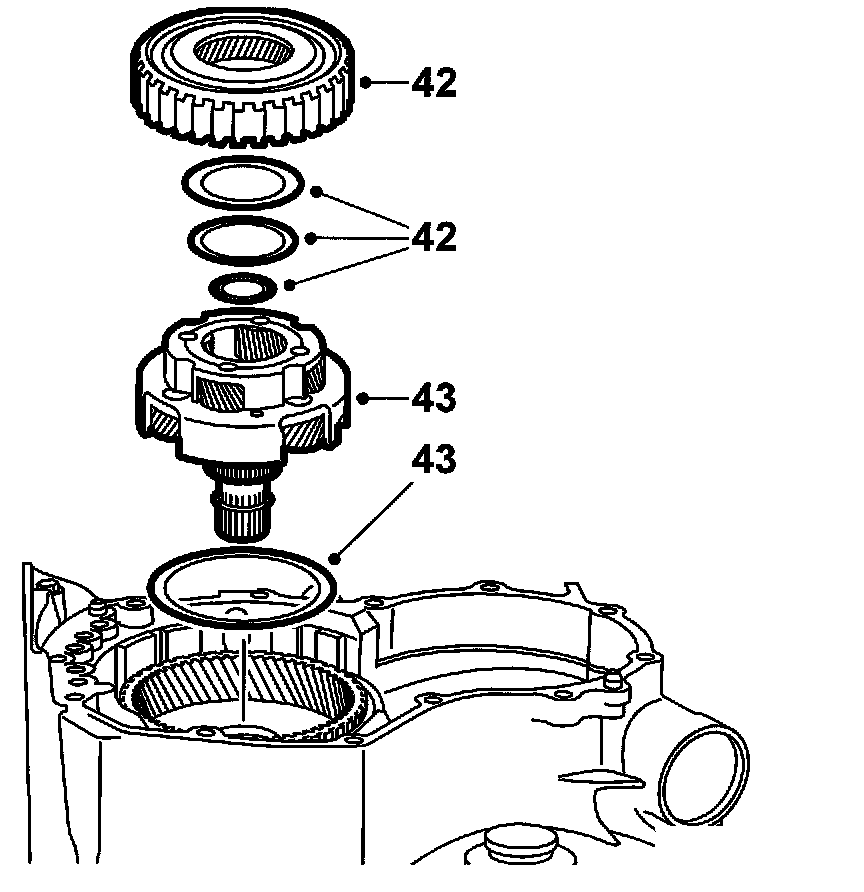 42
42
43
43