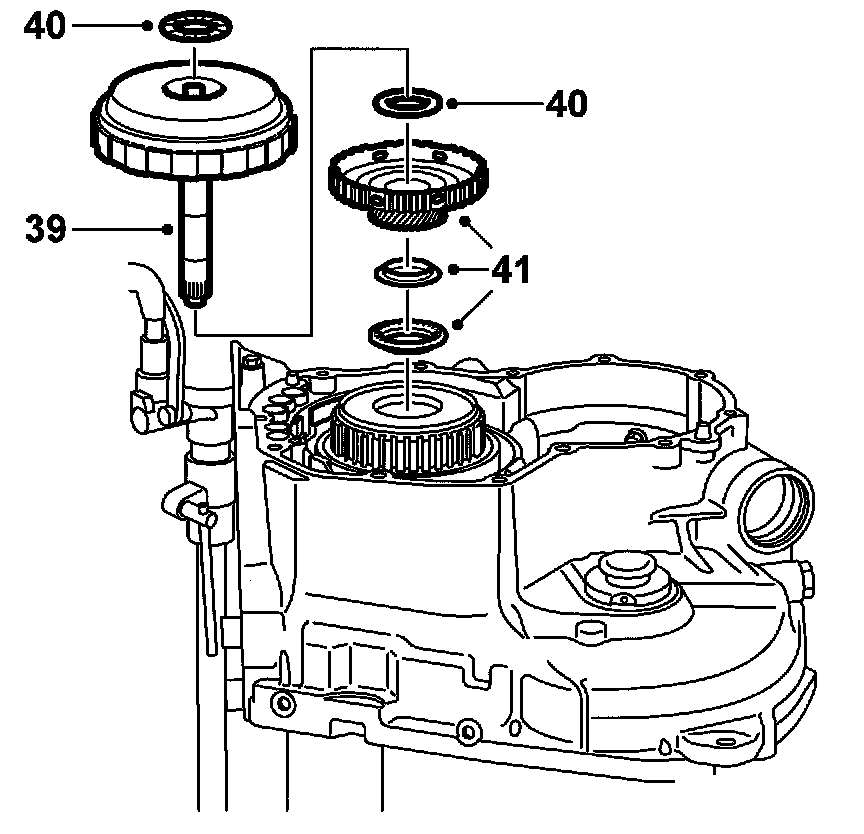 40
40
39
41