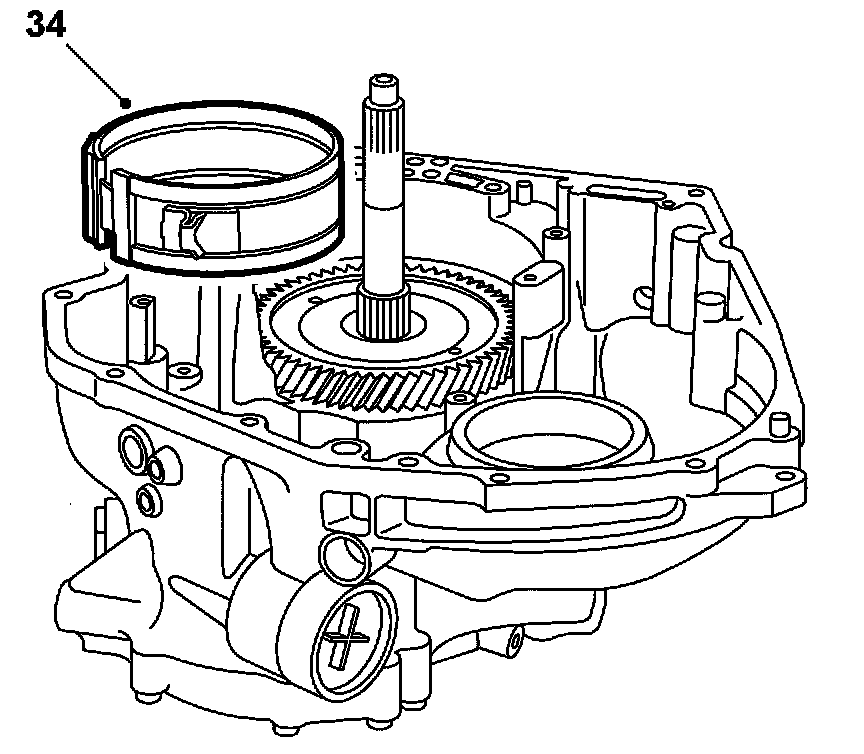 34