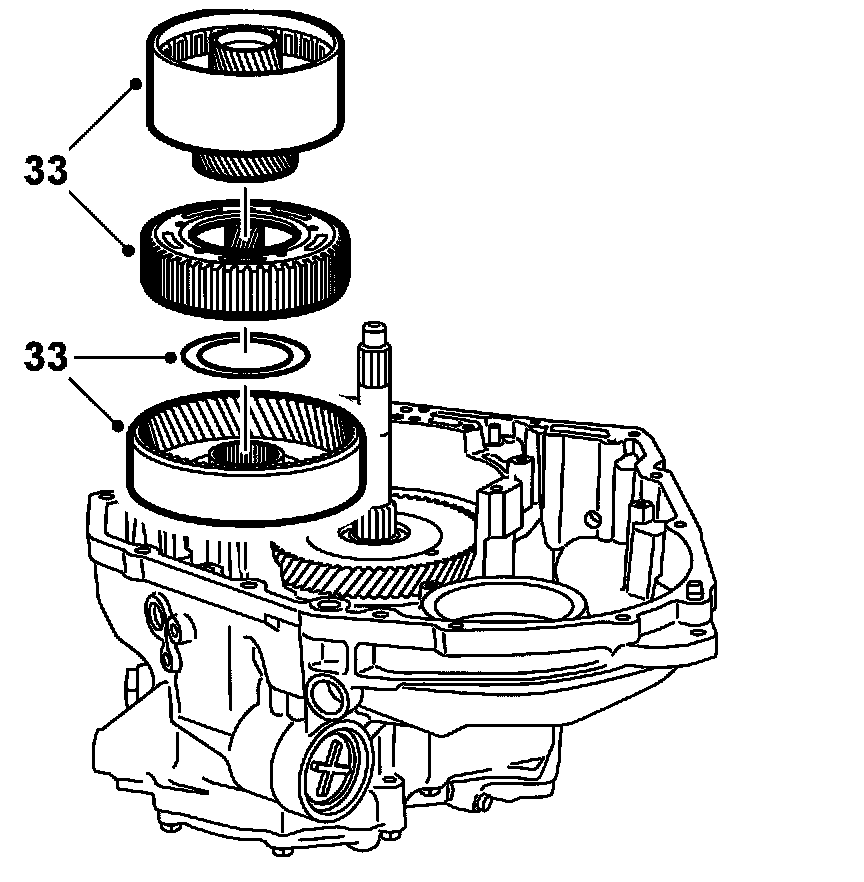 33

33