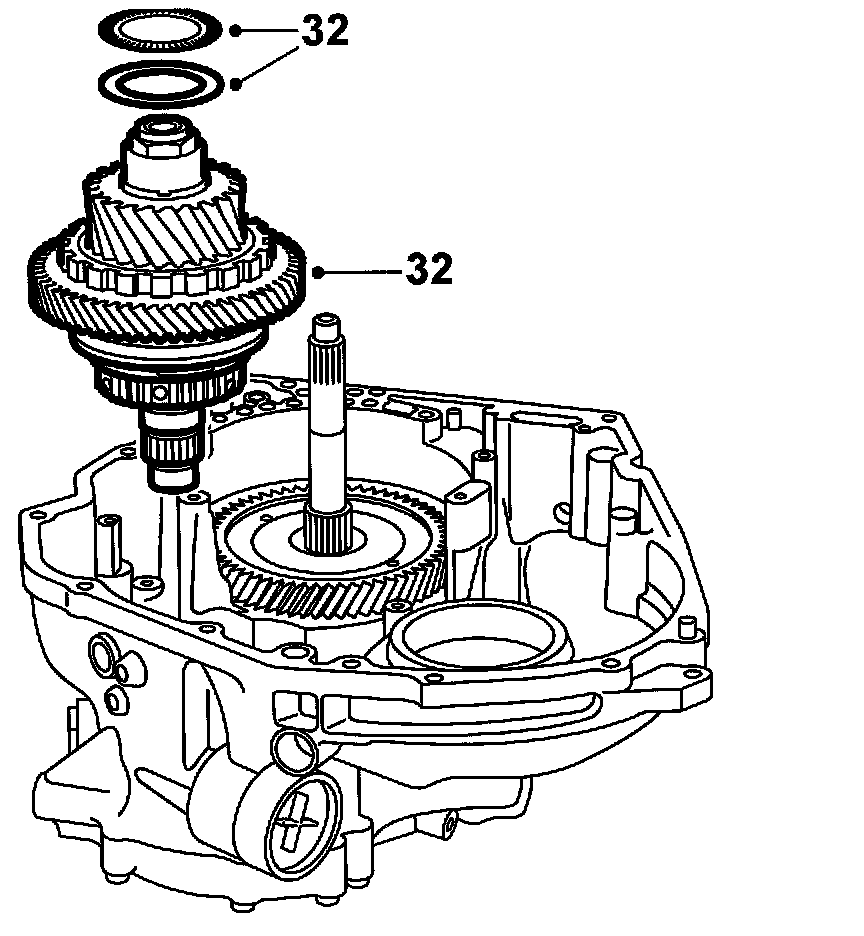 32
32