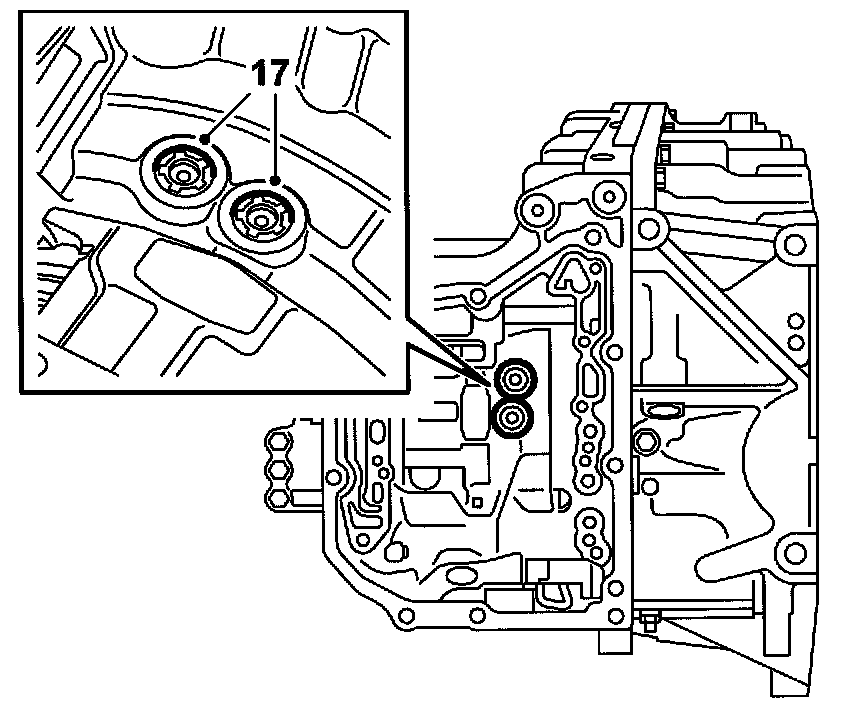 17