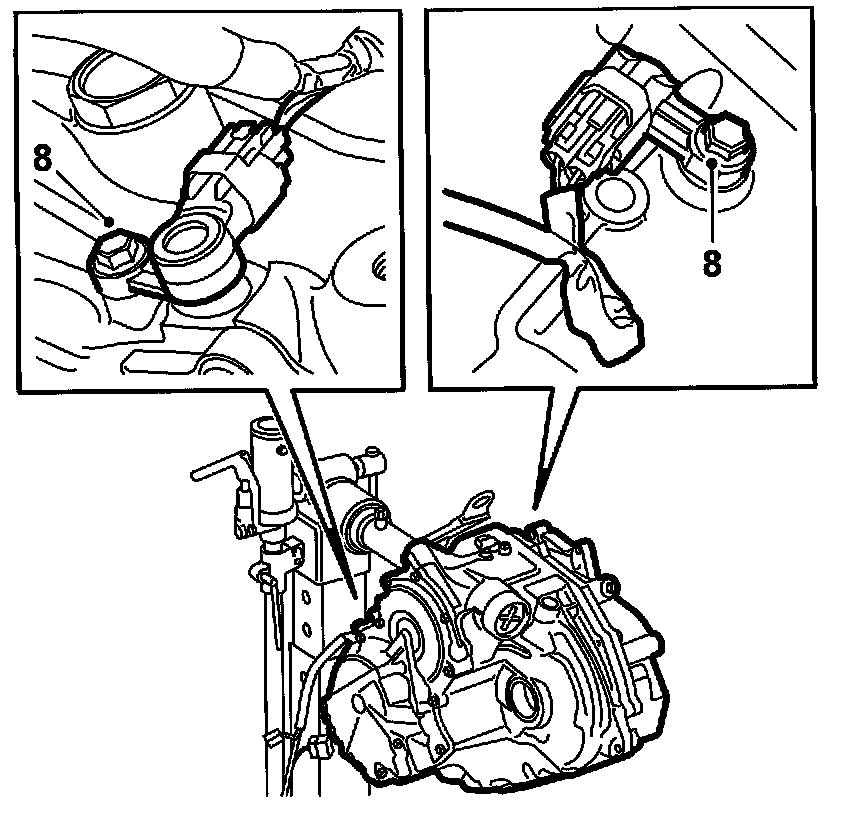 8

8