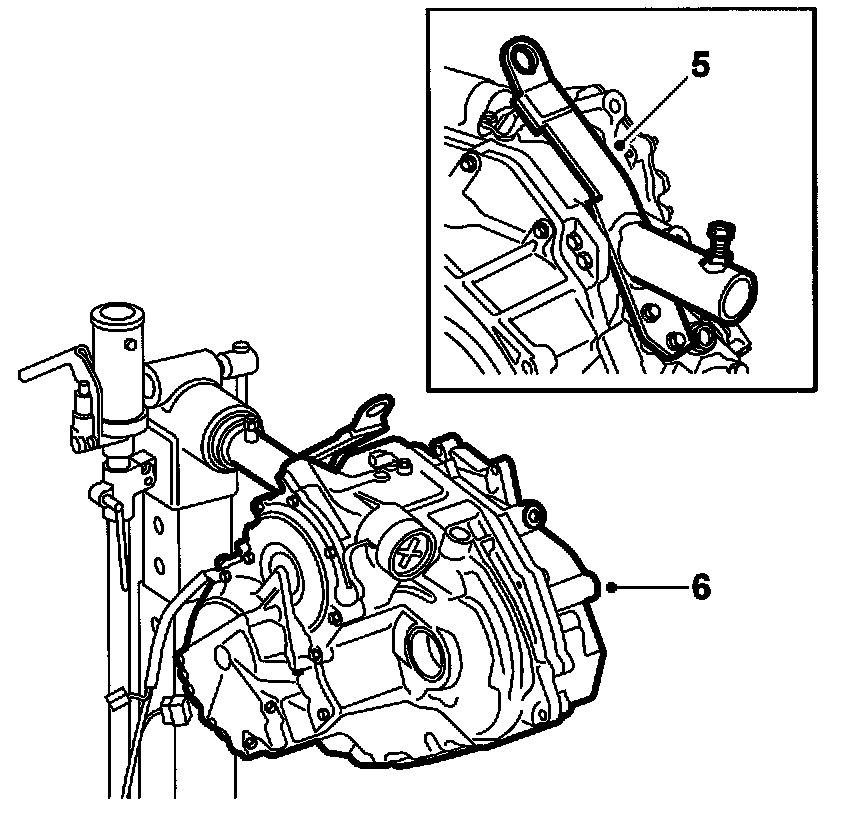 5
6