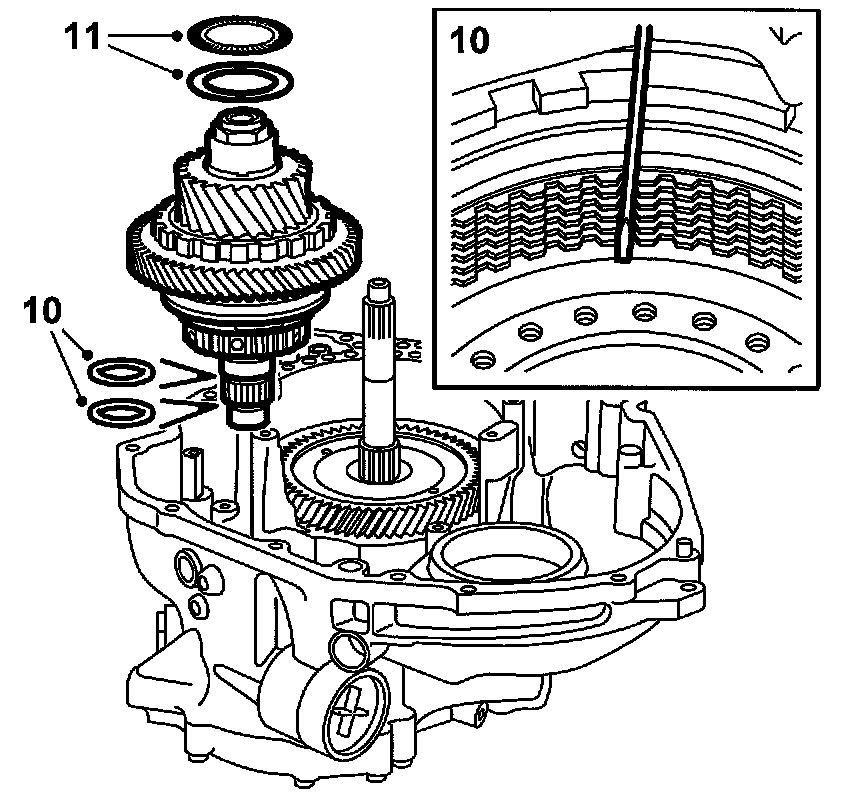 11

10

10