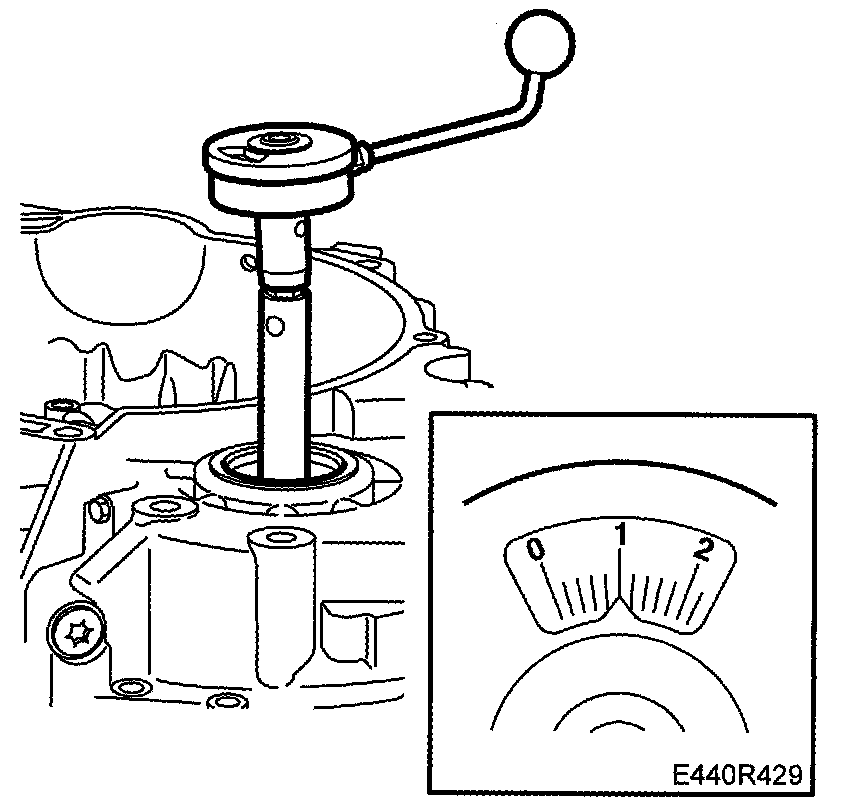 0
1
2
E440R429