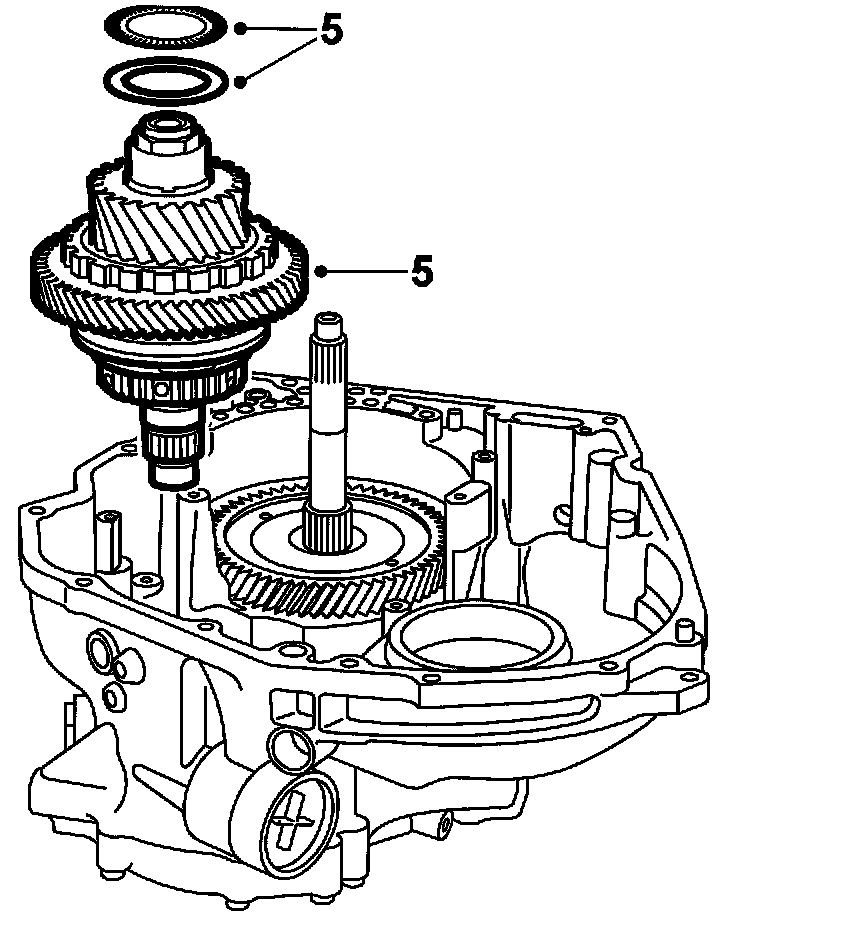 5

5