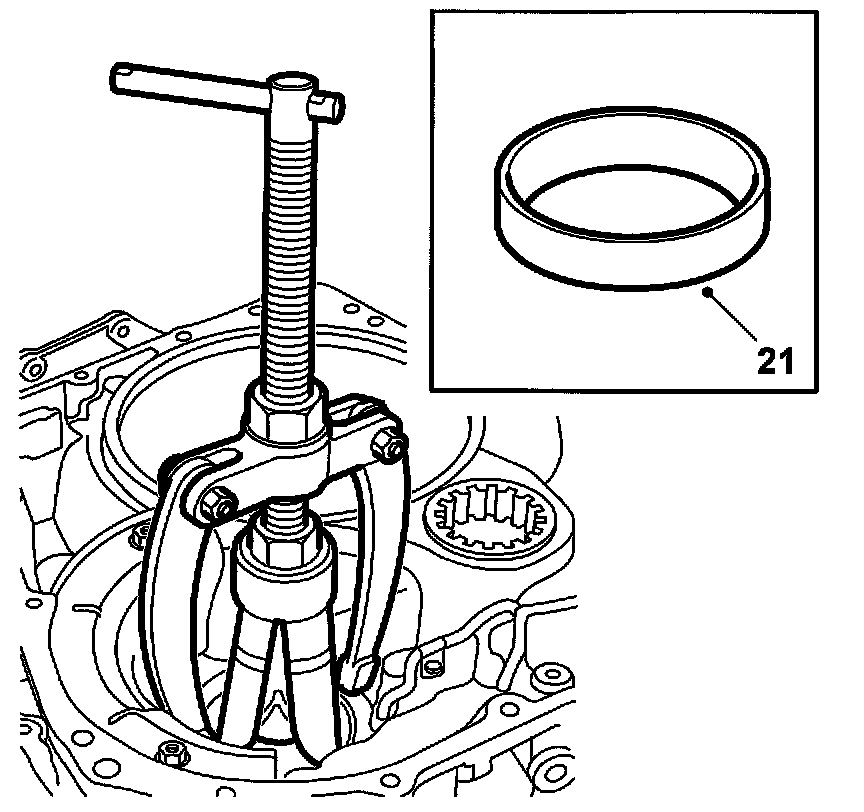 21