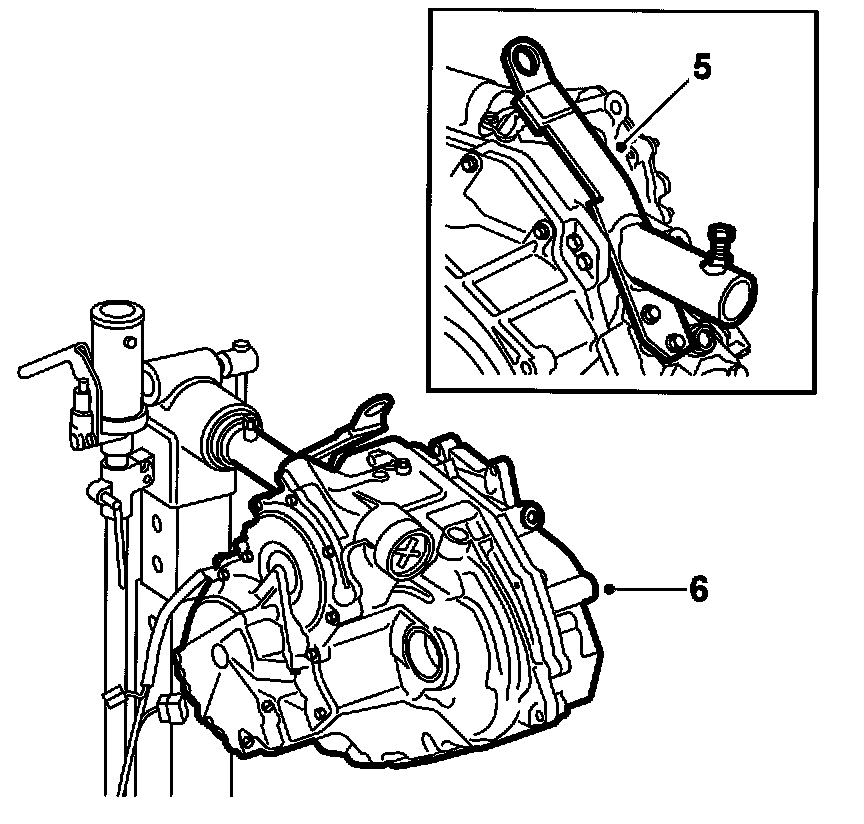 5

6