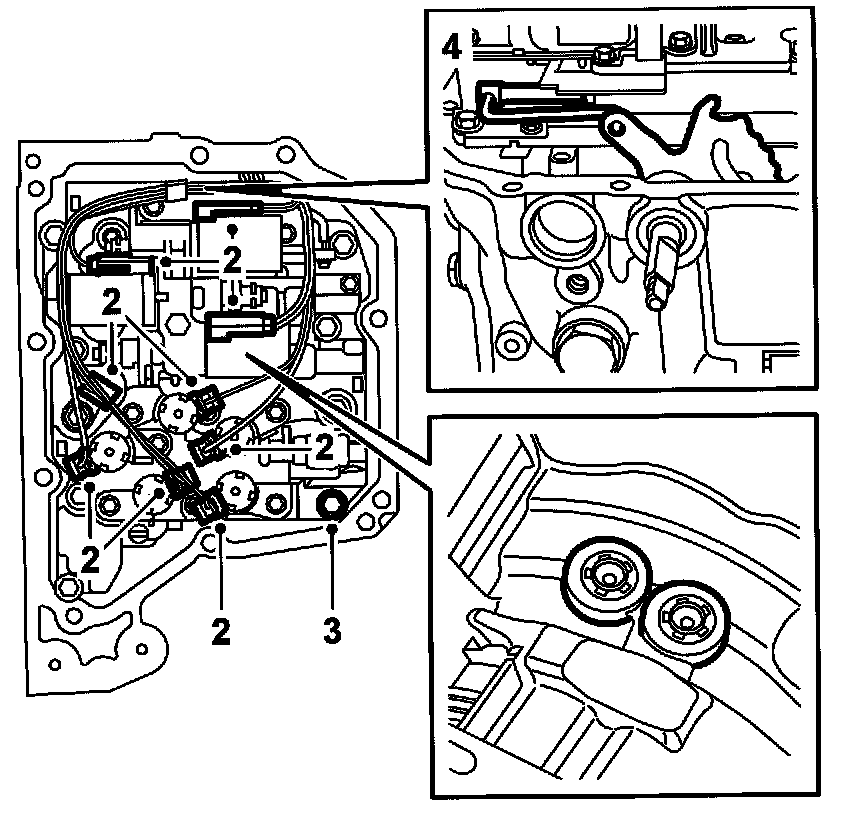 4

2

2

2

2

2

3