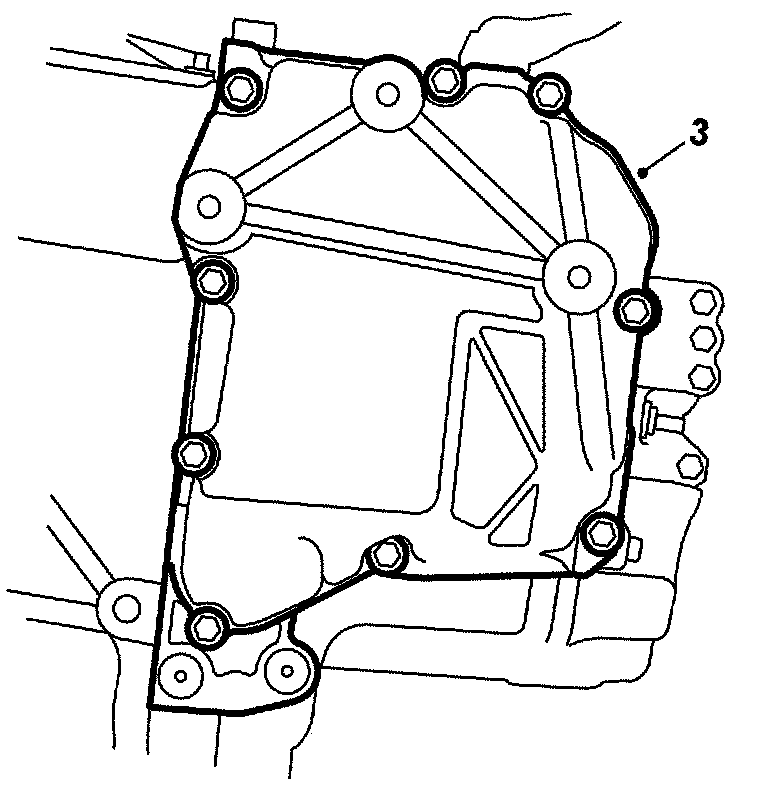 3