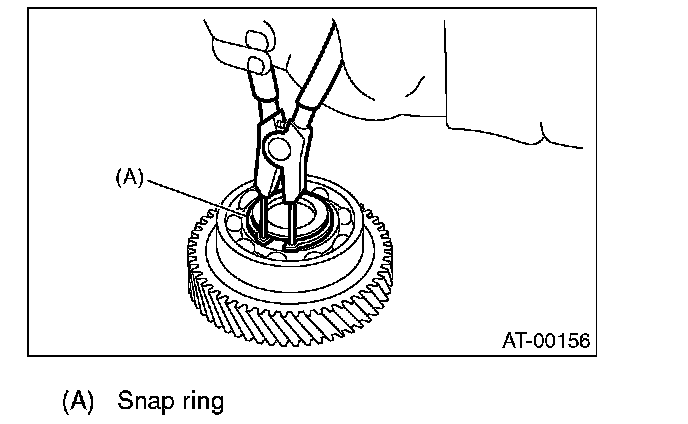 (A)

AT-00156

(A) Snap ring