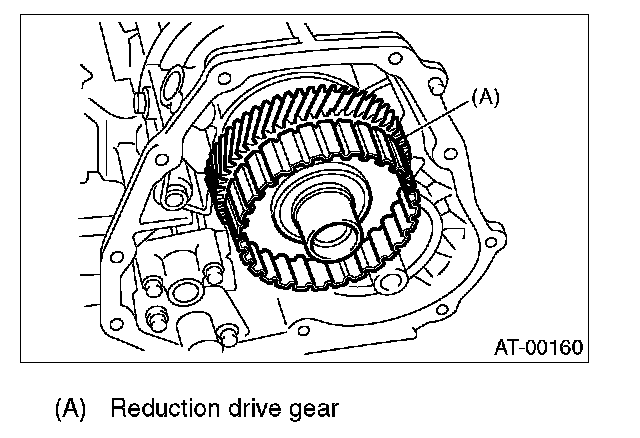 (A)

AT-00160

(A) Reduction drive gear