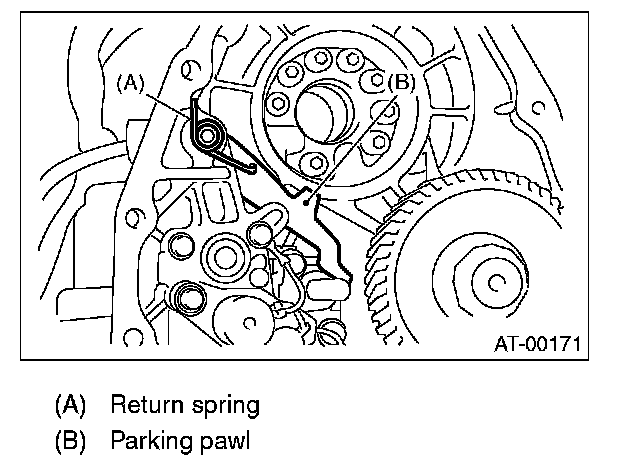 (A)

(B)

AT-00171

(A) Return spring

(B) Parking pawl