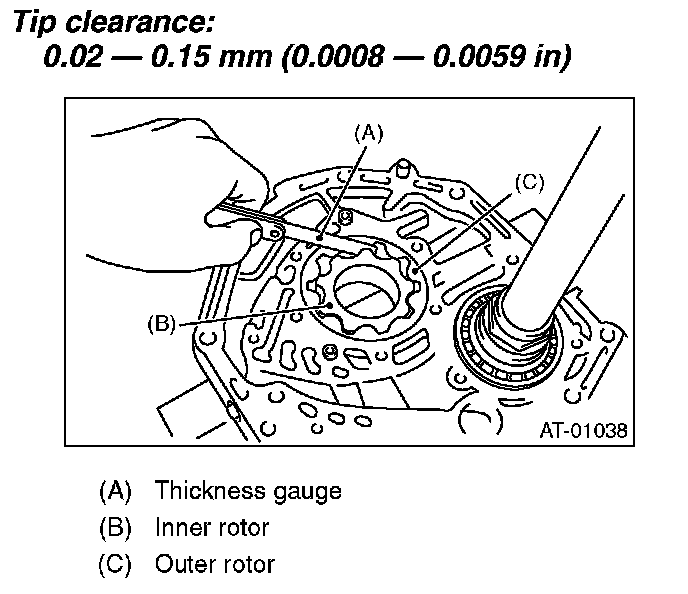 Tip clearance:
0.02 — 0.15 mm (0.0008 — 0.0059 in)

(A)

(C)

(B)

AT-01038

(A) Thickness gauge
(B) Inner rotor
(C) Outer rotor