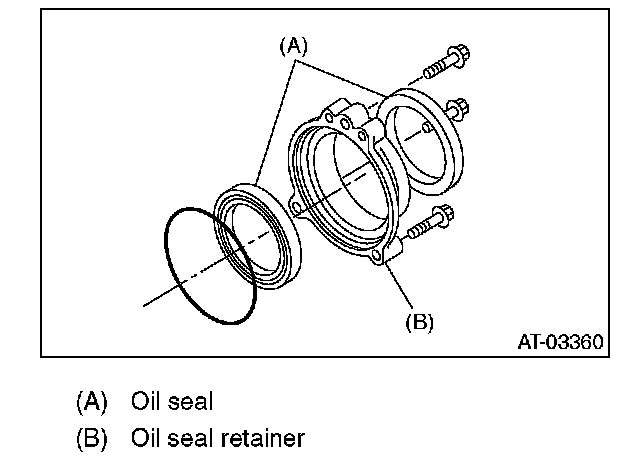 (A)

(B)

AT-03360

(A) Oil seal

(B) Oil seal retainer