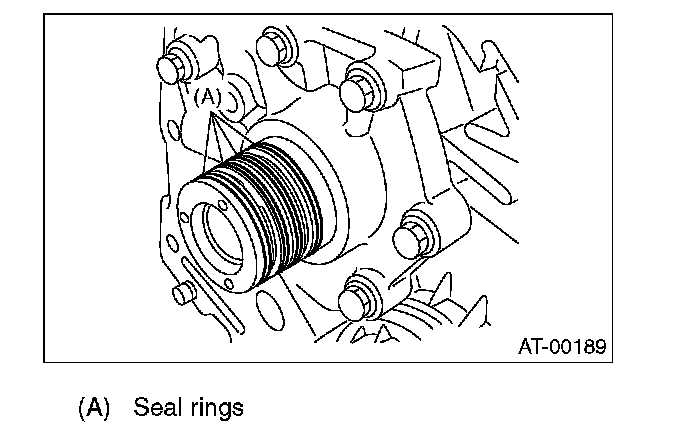 (A)

AT-00189

(A) Seal rings