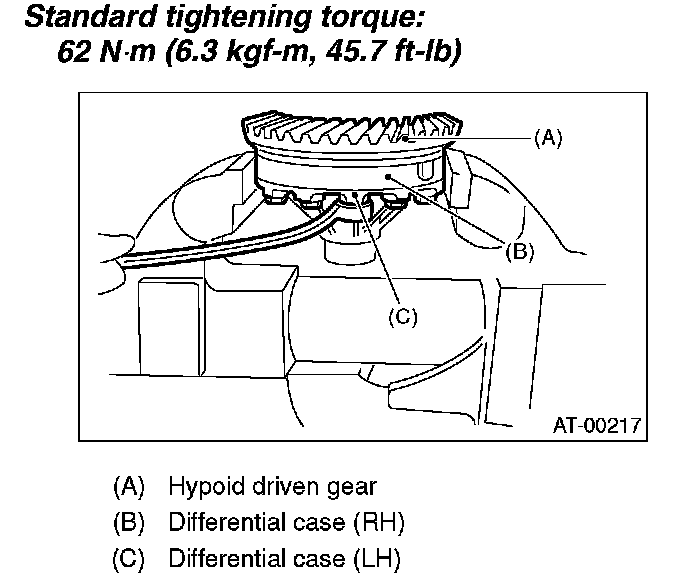 Standard tightening torque:
62 N·m (6.3 kgf-m, 45.7 ft-lb)

(A)

(B)

(C)

AT-00217

(A) Hypoid driven gear
(B) Differential case (RH)
(C) Differential case (LH)