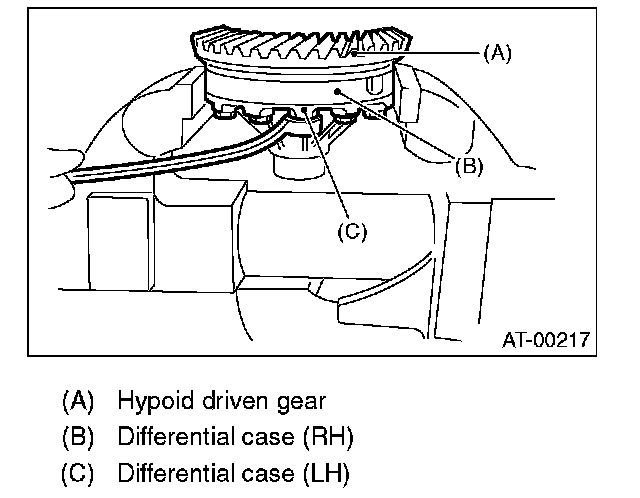 (A)

(B)

(C)

AT-00217

(A) Hypoid driven gear
(B) Differential case (RH)
(C) Differential case (LH)