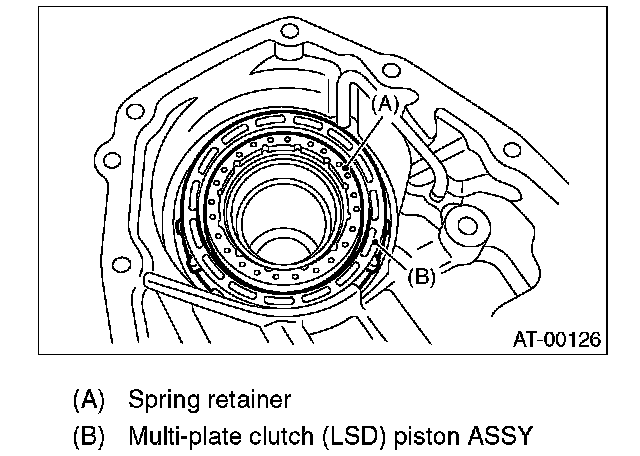 (A)

(B)

AT-00126

(A) Spring retainer

(B) Multi-plate clutch (LSD) piston ASSY