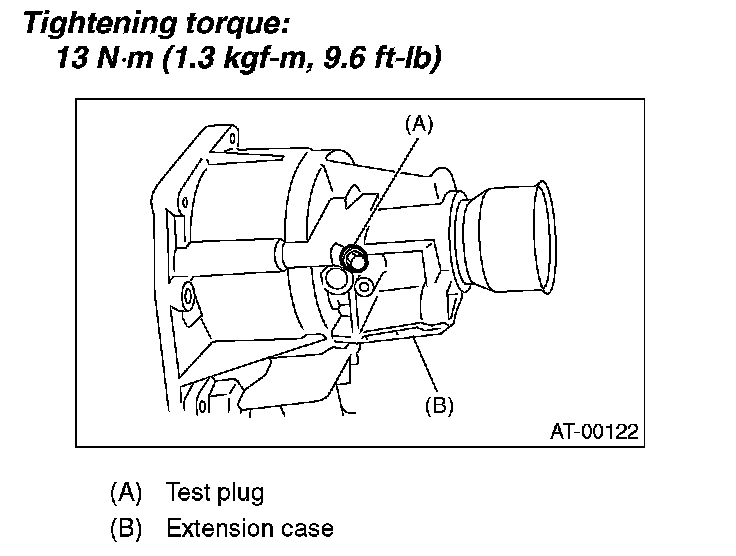 Tightening torque:
13 N·m (1.3 kgf-m, 9.6 ft-lb)

(A)

(B)

AT-00122

(A) Test plug
(B) Extension case