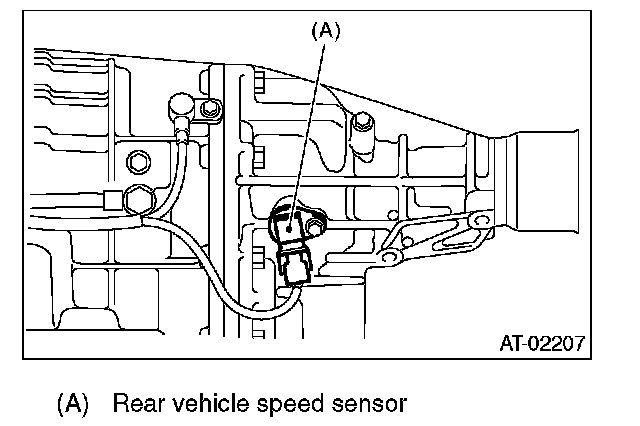 (A)

AT-02207

(A) Rear vehicle speed sensor