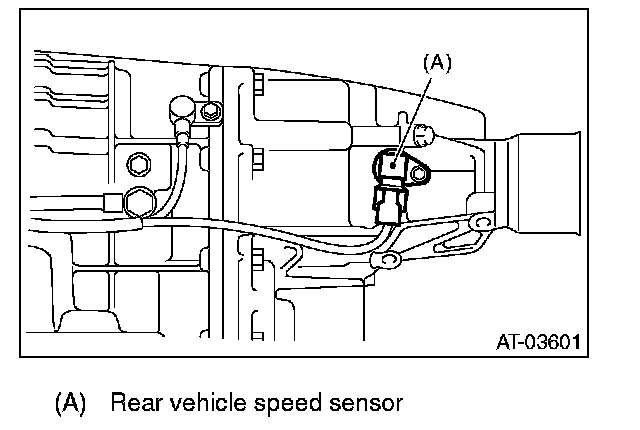 (A)

AT-03601

(A) Rear vehicle speed sensor