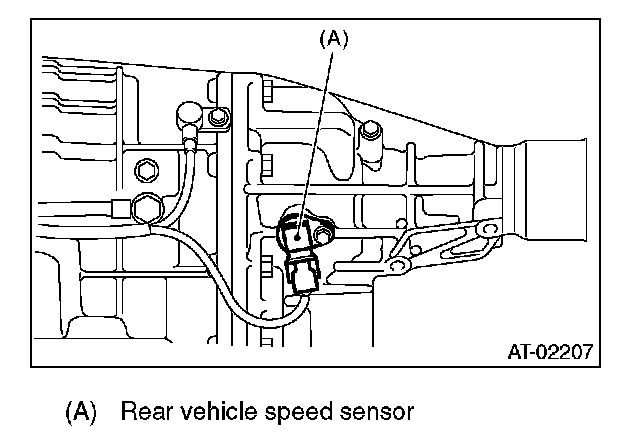 (A)

AT-02207

(A) Rear vehicle speed sensor