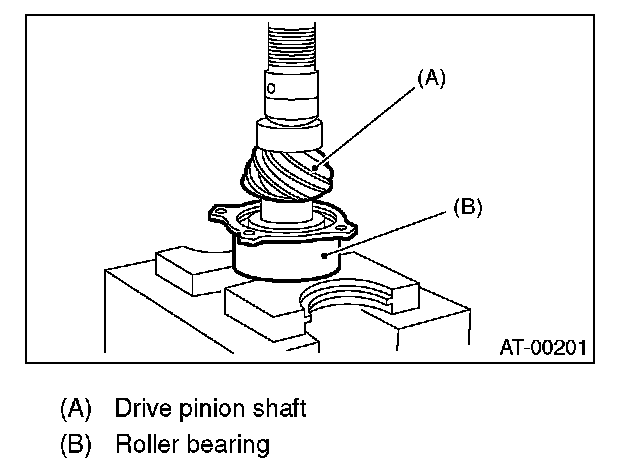 (A)

(B)

AT-00201

(A) Drive pinion shaft

(B) Roller bearing