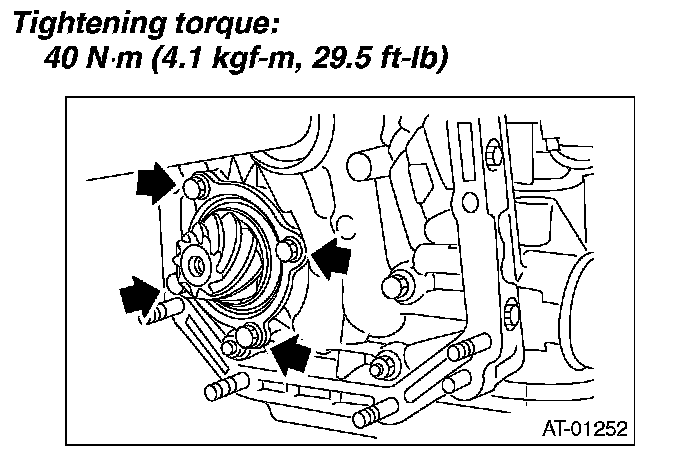 Tightening torque:
40 N·m (4.1 kgf-m, 29.5 ft-lb)

AT-01252