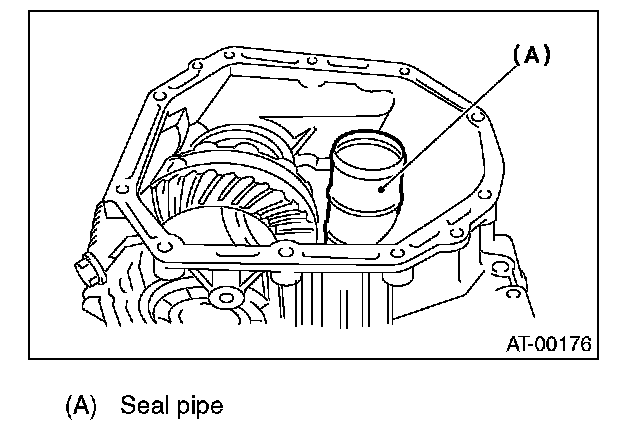 (A)

AT-00176

(A) Seal pipe