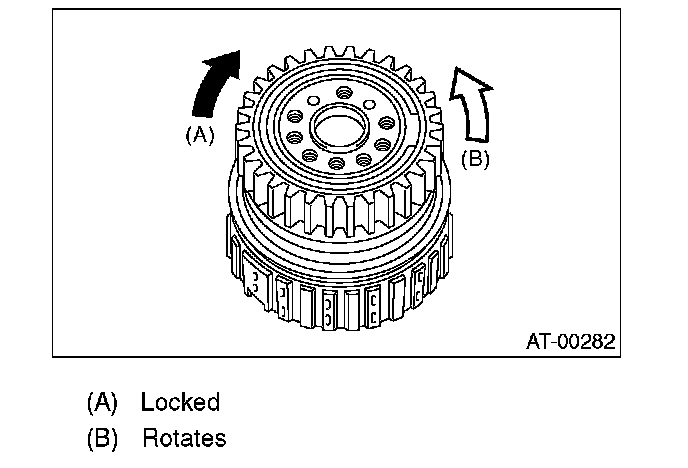 (A)

(B)

AT-00282

(A) Locked
(B) Rotates