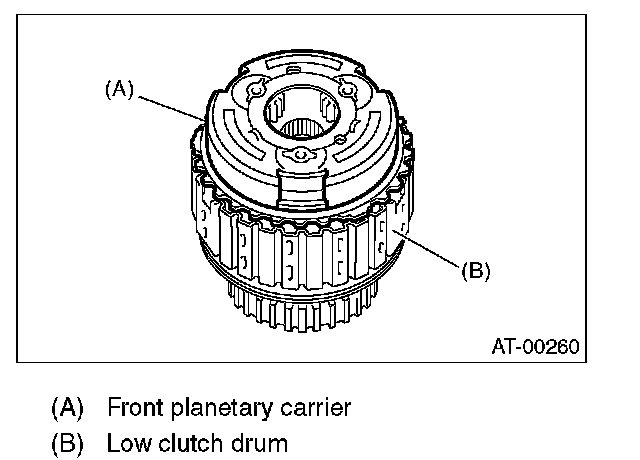 (A)

(B)

AT-00260

(A) Front planetary carrier
(B) Low clutch drum