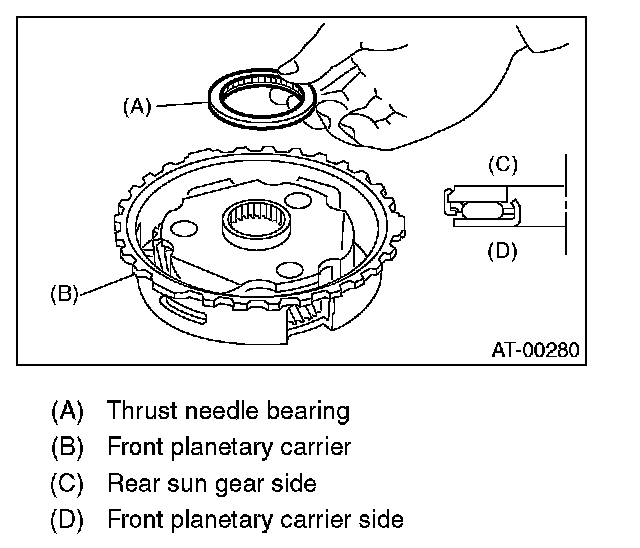 (A)
(C)
(D)
(B)
AT-00280

(A) Thrust needle bearing
(B) Front planetary carrier
(C) Rear sun gear side
(D) Front planetary carrier side