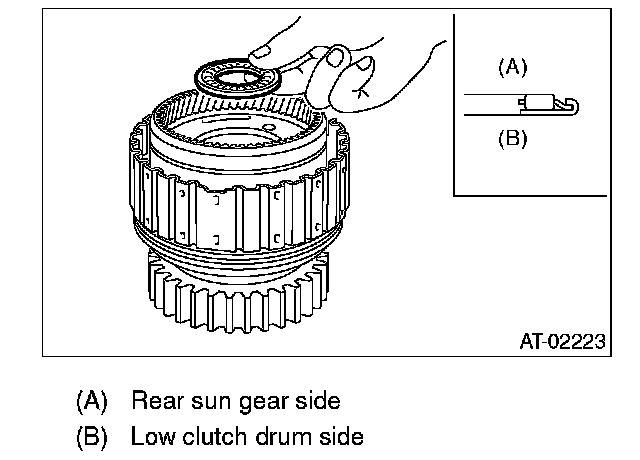 (A)

(B)

AT-02223

(A) Rear sun gear side

(B) Low clutch drum side